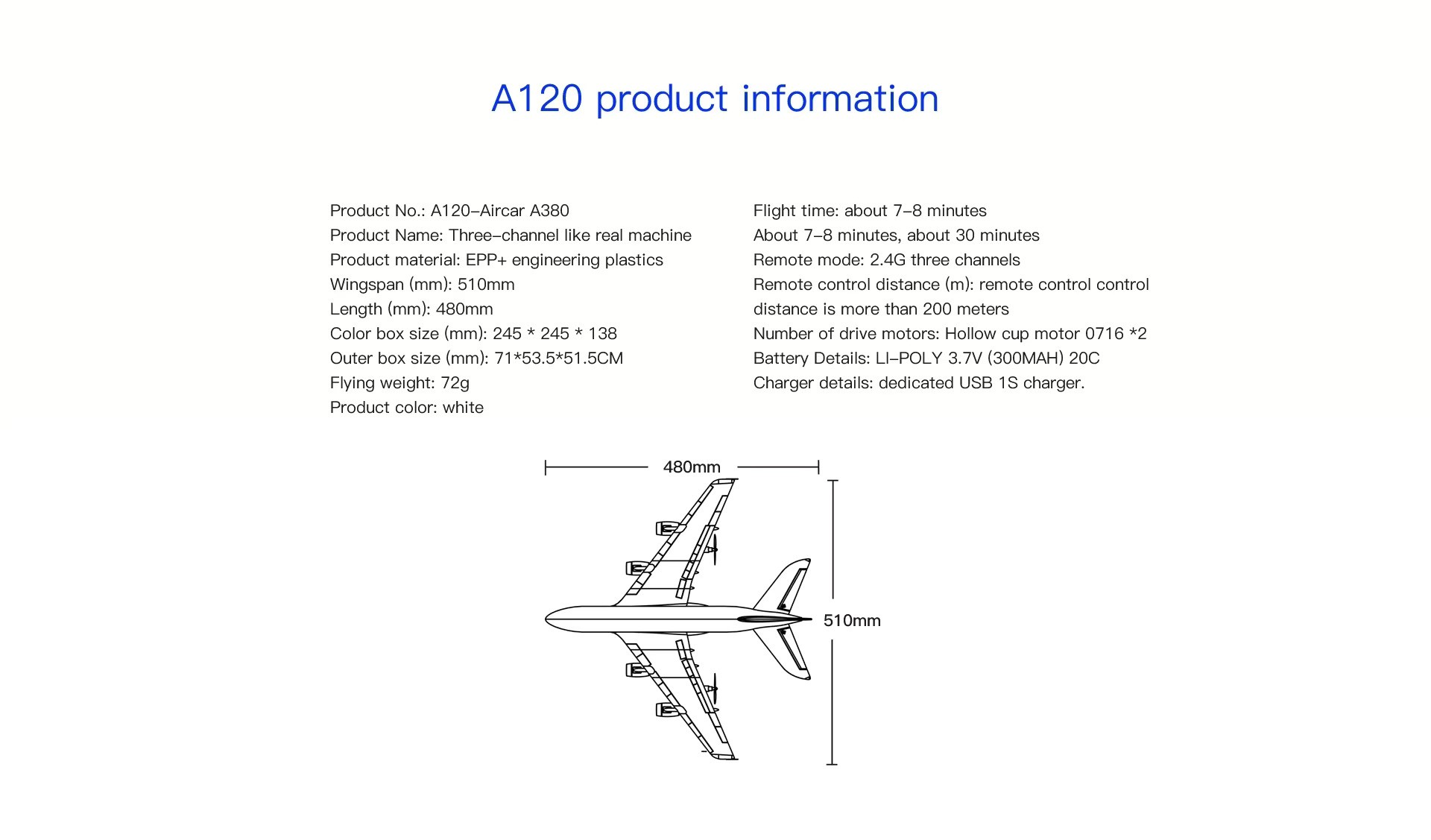 A120 product information

Product No.: A120–Aircar A380
Product Name: Three–channel like real machine
Product material: EPP+ engineering plastics
Wingspan (mm): 510mm
Length (mm): 480mm
Color box size (mm): 245 * 245 * 138
Outer box size (mm): 71*53.5*51.5CM
Flying weight: 72g
Product color: white

Flight time: about 7–8 minutes
About 7–8 minutes, about 30 minutes
Remote mode: 2.4G three channels
Remote control distance (m): remote control control distance is more than 200 meters
Number of drive motors: Hollow cup motor 0716 *2
Battery Details: LI–POLY 3.7V (300MAH) 20C
Charger details: dedicated USB 1S charger.

480mm

510mm